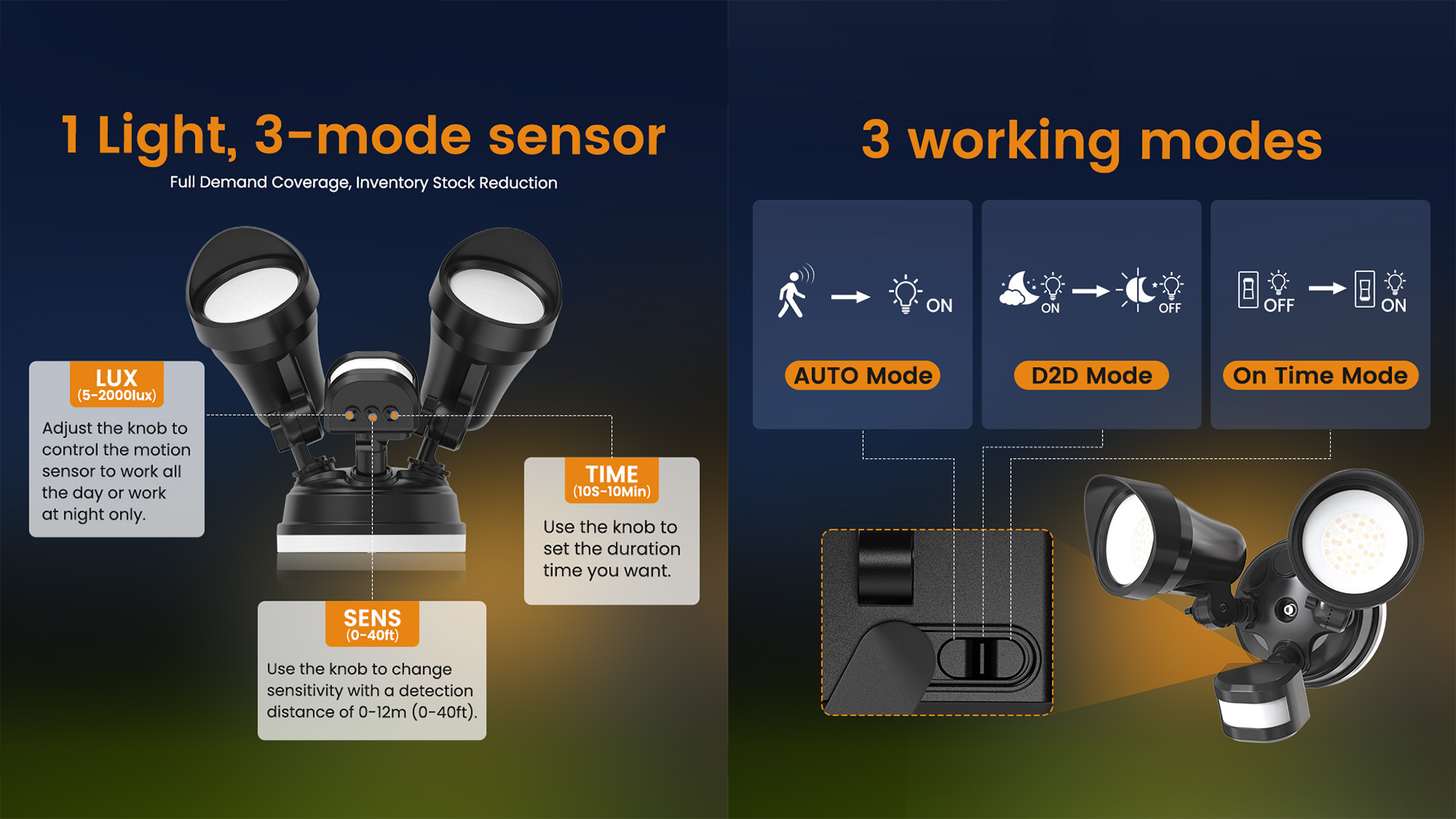 1 Light, 3-mode sensor

Full Demand Coverage, Inventory Stock Reduction

LUX
(5-2000lux)

Adjust the knob to control the motion sensor to work all the day or work at night only.

TIME
(10S-10Min)

Use the knob to set the duration time you want.

SENS
(0-40ft)

Use the knob to change sensitivity with a detection distance of 0-12m (0-40ft).

3 working modes

ON

AUTO Mode

ON OFF

D2D Mode

OFF ON

On Time Mode